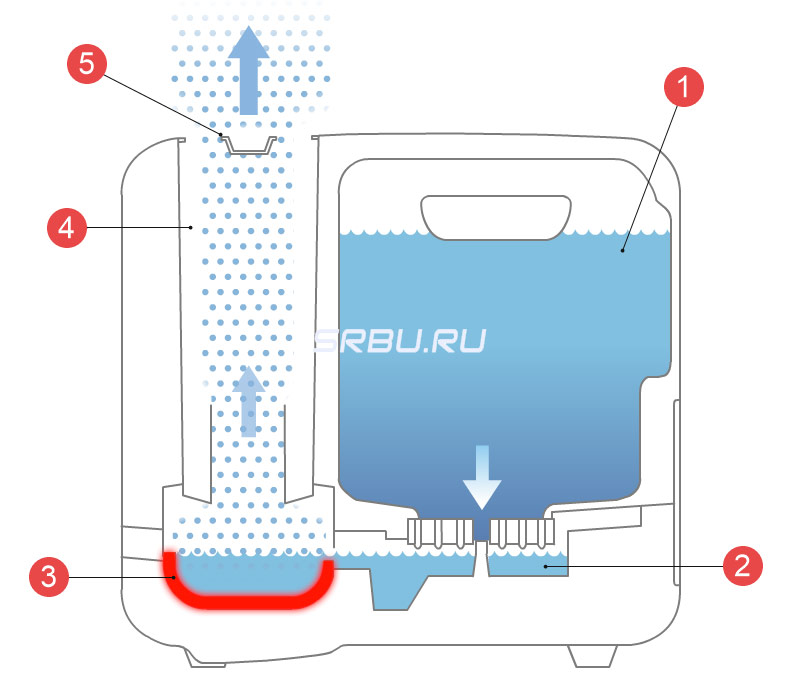 5
1
4
SRBU.RU
3
2