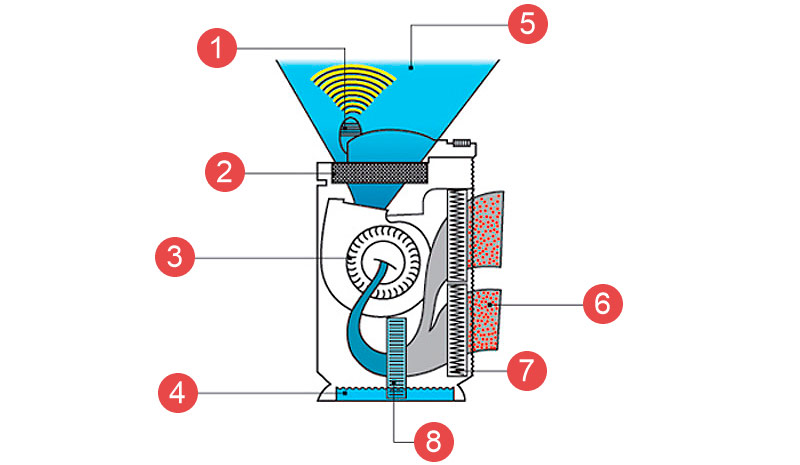 1
5
2
3
6
7
4
8