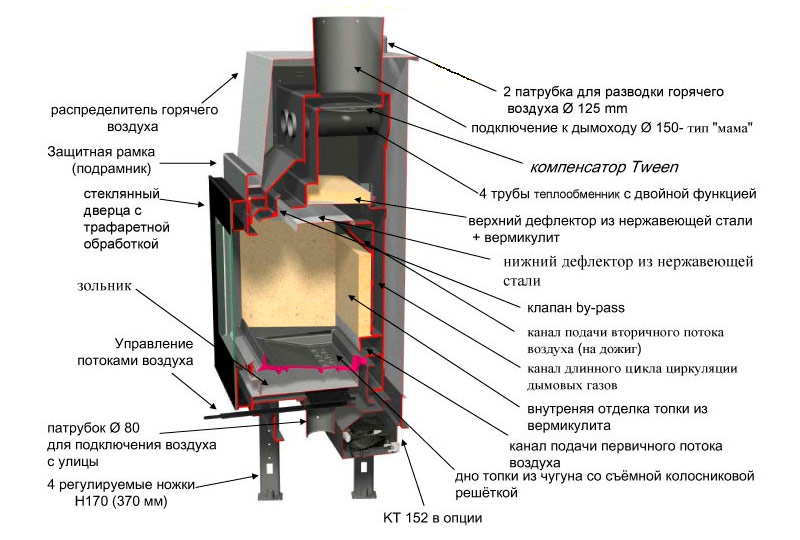 распределитель горячего воздуха

Защитная рамка (подрамник)

стеклянный дверца с трафаретной обработкой

зольник

Управление потоками воздуха

патрубок Ø 80 для подключения воздуха с улицы

4 регулируемые ножки H170 (370 мм)

2 патрубка для разводки горячего воздуха Ø 125 mm

подключение к дымоходу Ø 150- тип "мама"

компенсатор Tween

4 трубы теплообменник с двойной функцией

верхний дефлектор из нержавеющей стали + вермикулит

нижний дефлектор из нержавеющей стали

клапан by-pass

канал подачи вторичного потока воздуха (на дожиг)

канал длинного цикла циркуляции дымовых газов

внутреняя отделка топки из вермикулита

канал подачи первичного потока воздуха

дно топки из чугуна со съёмной колосниковой решёткой

KT 152 в опции