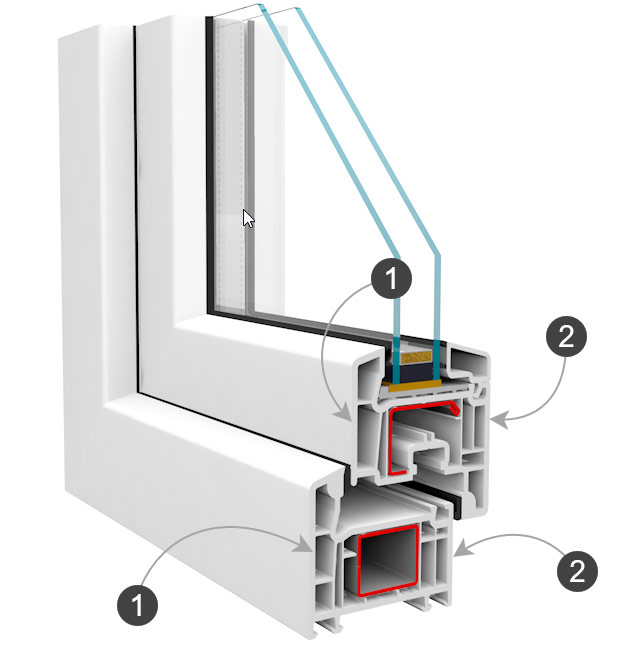 1
2
2
1