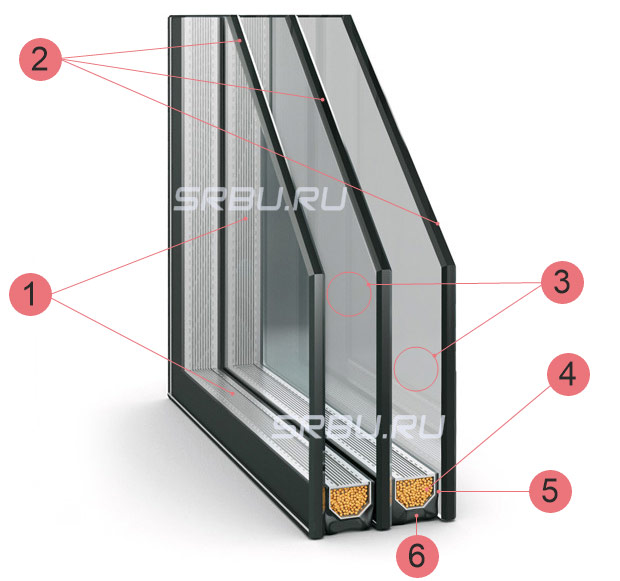 2

SRBU.RU

1

3

4

SRBU.RU

5

6