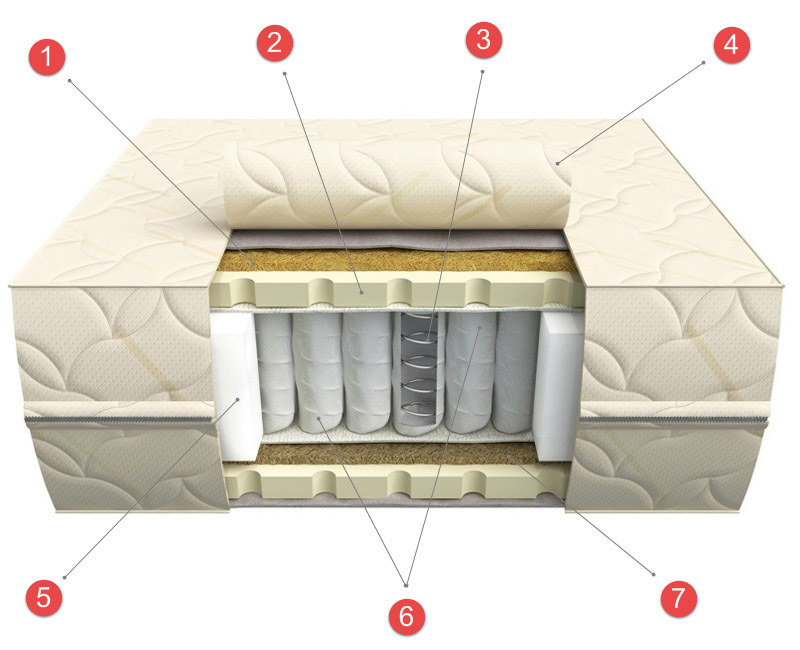 1
2
3
4
5
6
7