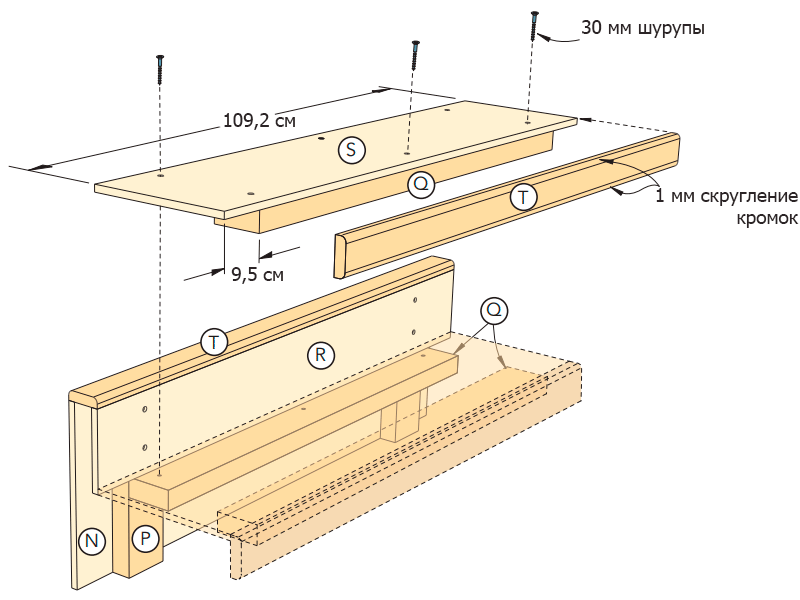 30 мм шурупы

109,2 см

S

Q

T

1 мм скругление кромок

9,5 см

Q

T

R

N

P