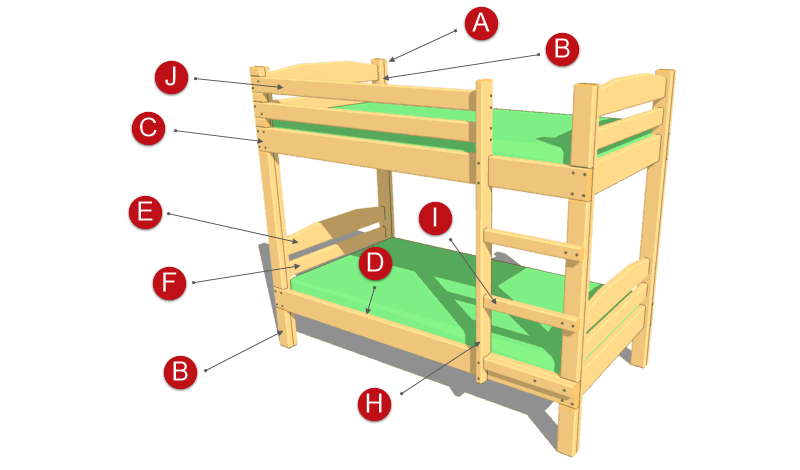 A
B
J
C
E
I
D
F
B
H