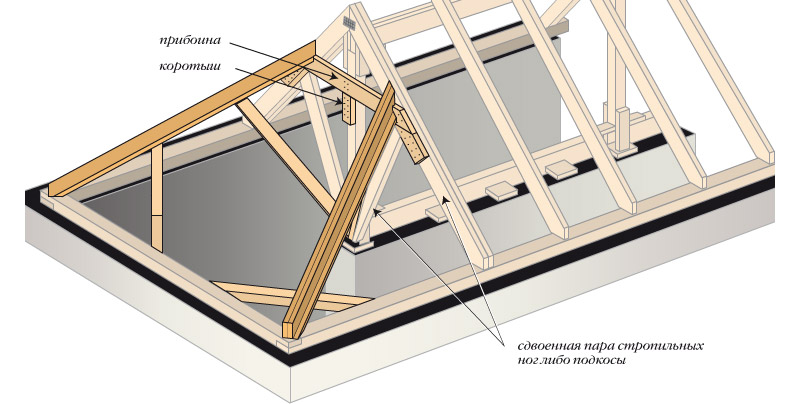 прибоина
коротыш

сдвоенная пара стропильных ног либо подкосы