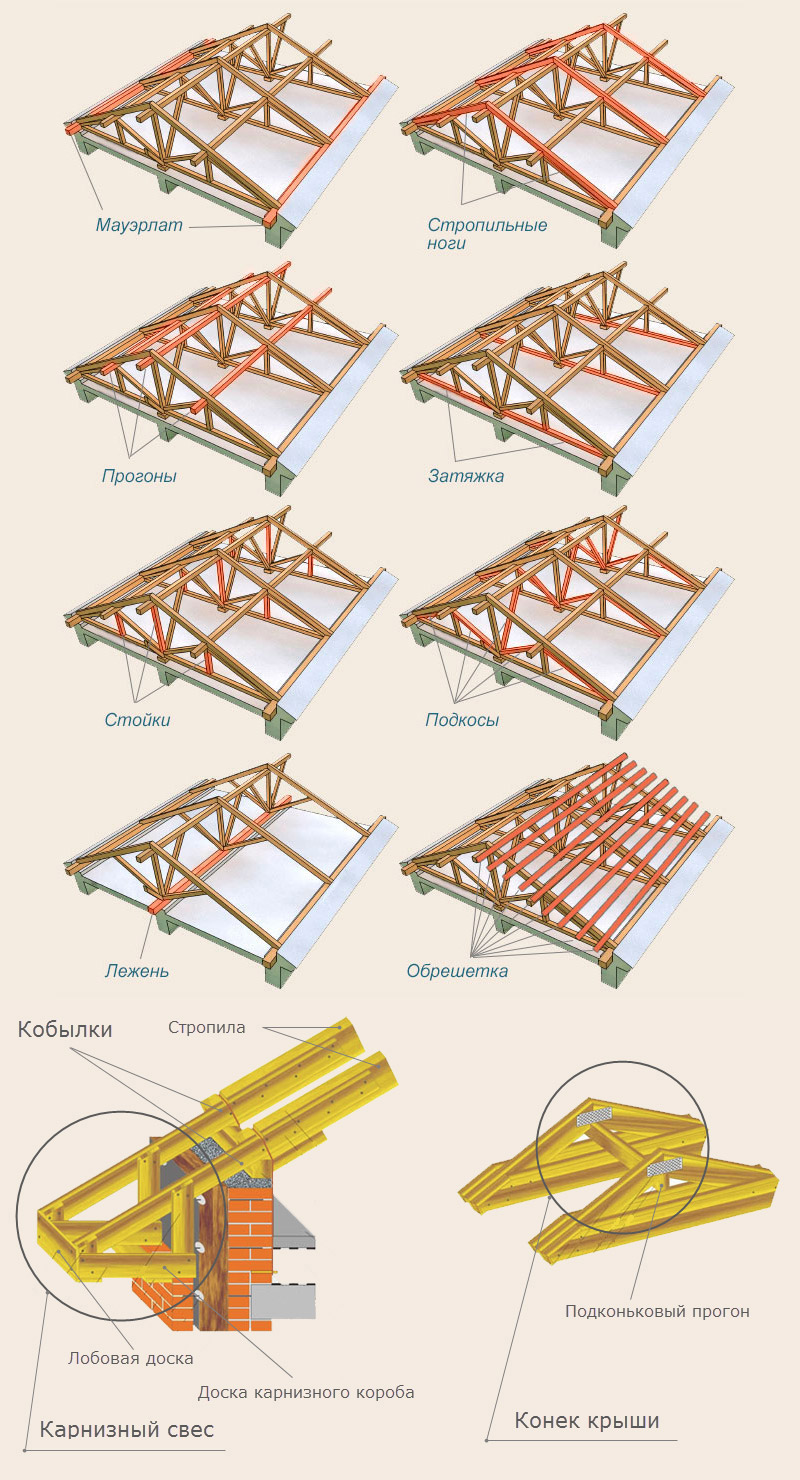 Мауэрлат

Стропильные ноги

Прогоны

Затяжка

Стойки

Подкосы

Лежень

Обрешетка

Кобылки

Стропила

Лобовая доска

Доска карнизного короба

Карнизный свес

Подконьковый прогон

Конек крыши